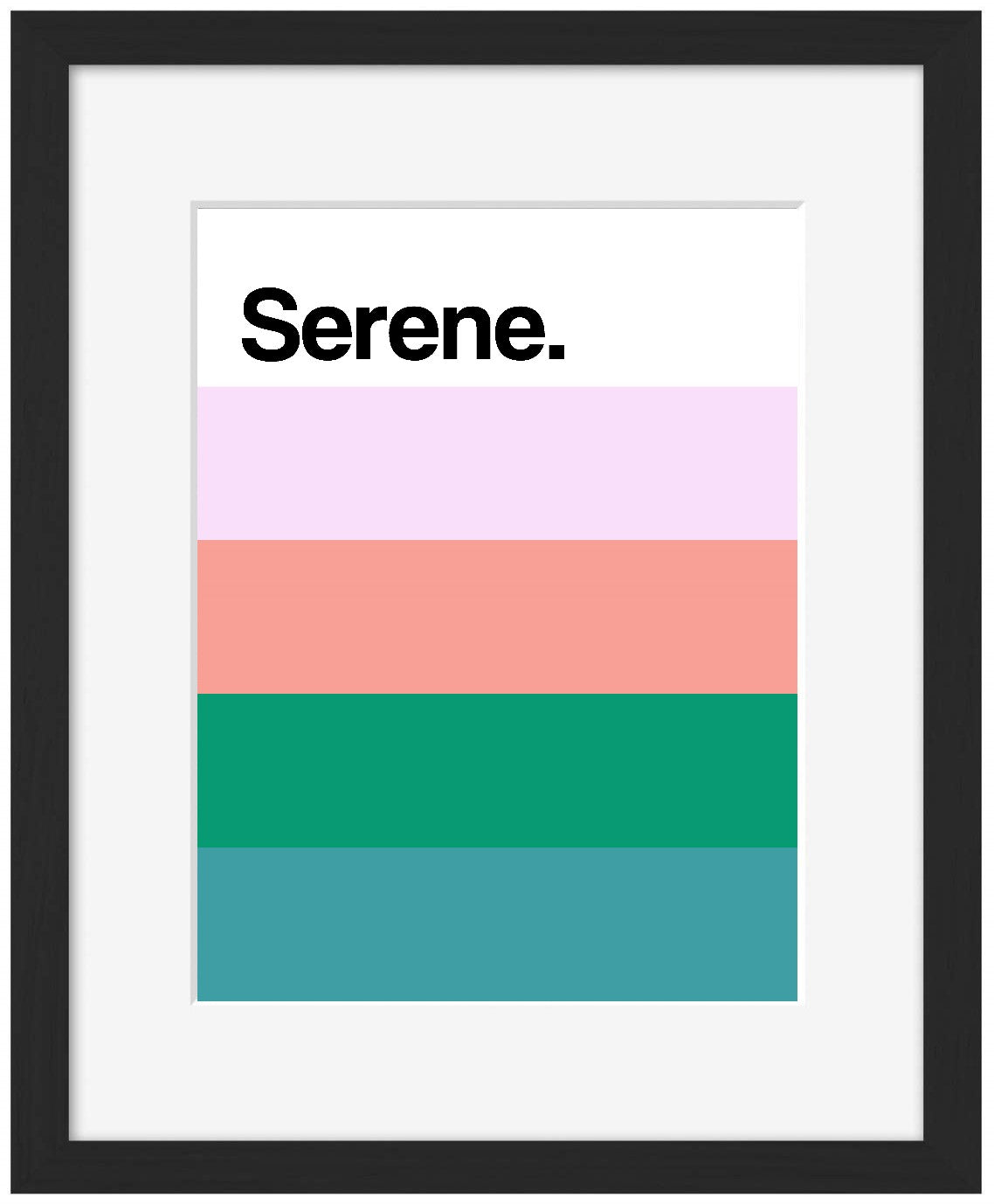 Serene.